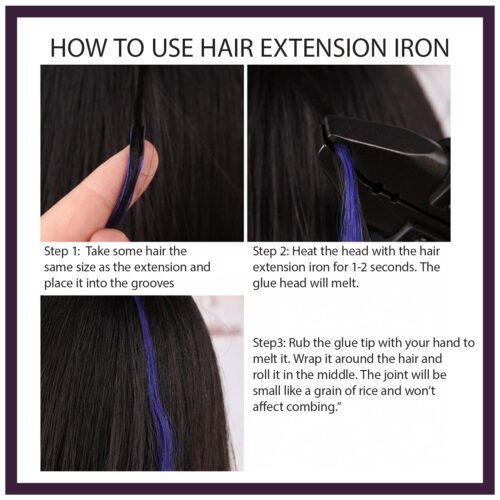 HOW TO USE HAIR EXTENSION IRON

Step 1: Take some hair the same size as the extension and place it into the grooves

Step 2: Heat the head with the hair extension iron for 1-2 seconds. The glue head will melt.

Step3: Rub the glue tip with your hand to melt it. Wrap it around the hair and roll it in the middle. The joint will be small like a grain of rice and won't affect combing."