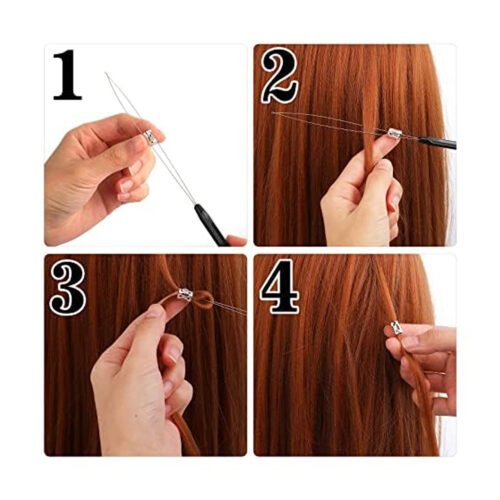 1

2

3

4