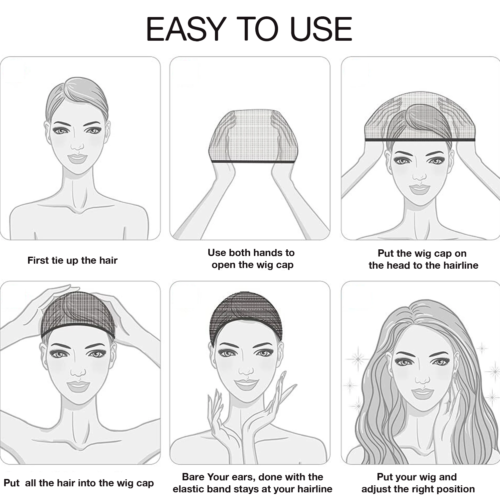 EASY TO USE

First tie up the hair

Use both hands to open the wig cap

Put the wig cap on the head to the hairline

Put all the hair into the wig cap

Bare Your ears, done with the elastic band stays at your hairline

Put your wig and adjust the right position